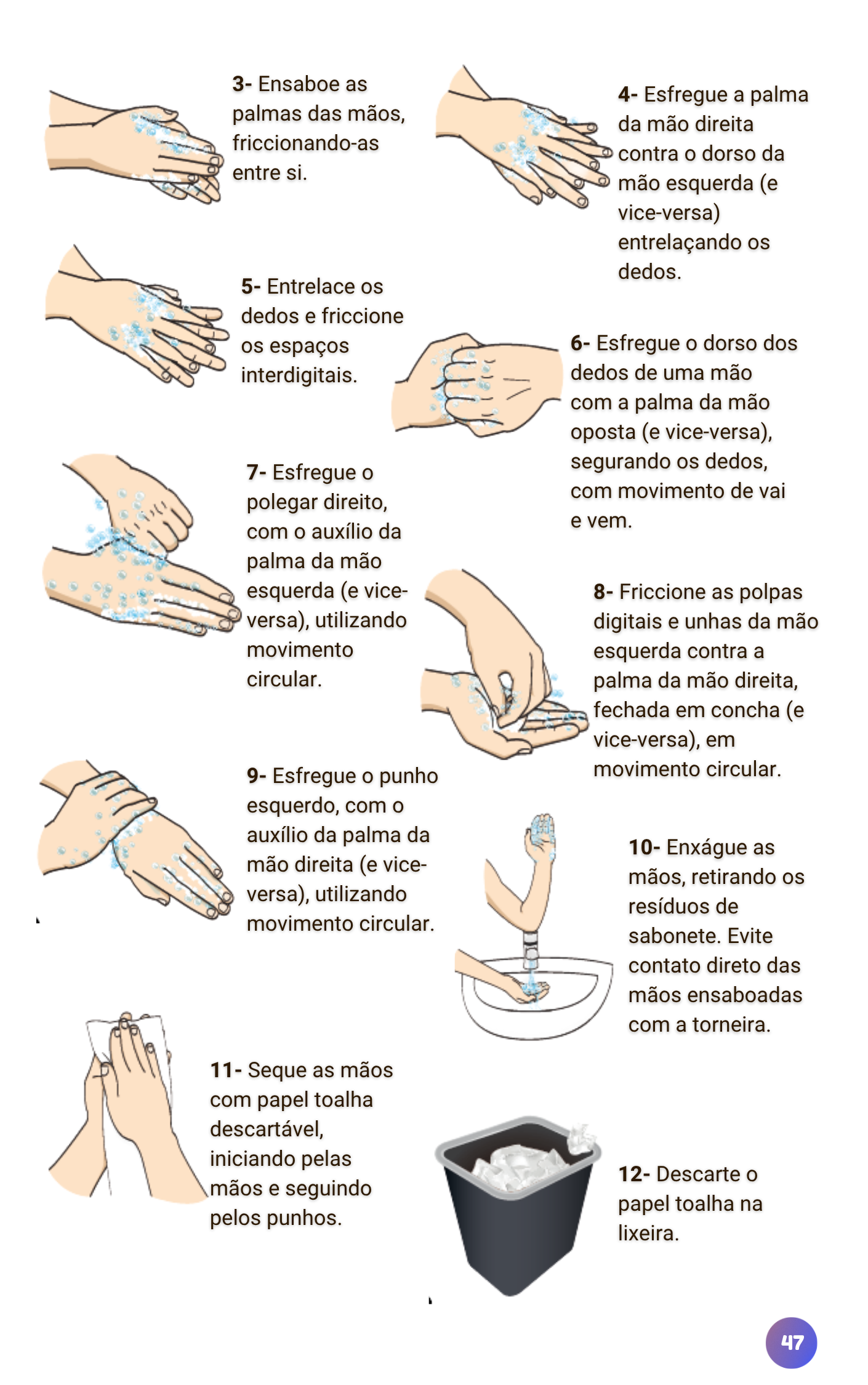 3- Ensaboe as palmas das mãos, friccionando-as entre si.

4- Esfregue a palma da mão direita contra o dorso da mão esquerda (e vice-versa) entrelaçando os dedos.

5- Entrelace os dedos e friccione os espaços interdigitais.

6- Esfregue o dorso dos dedos de uma mão com a palma da mão oposta (e vice-versa), segurando os dedos, com movimento de vai e vem.

7- Esfregue o polegar direito, com o auxílio da palma da mão esquerda (e vice-versa), utilizando movimento circular.

8- Friccione as polpas digitais e unhas da mão esquerda contra a palma da mão direita, fechada em concha (e vice-versa), em movimento circular.

9- Esfregue o punho esquerdo, com o auxílio da palma da mão direita (e vice-versa), utilizando movimento circular.

10- Enxágue as mãos, retirando os resíduos de sabonete. Evite contato direto das mãos ensaboadas com a torneira.

11- Seque as mãos com papel toalha descartável, iniciando pelas mãos e seguindo pelos punhos.

12- Descarte o papel toalha na lixeira.

47